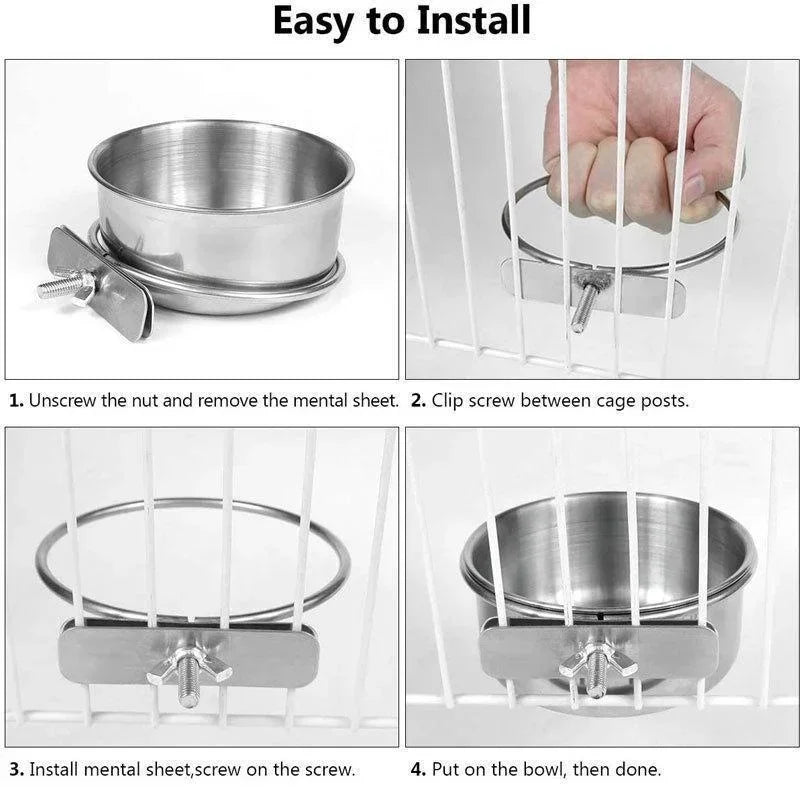 Easy to Install

1. Unscrew the nut and remove the mental sheet.

2. Clip screw between cage posts.

3. Install mental sheet,screw on the screw.

4. Put on the bowl, then done.